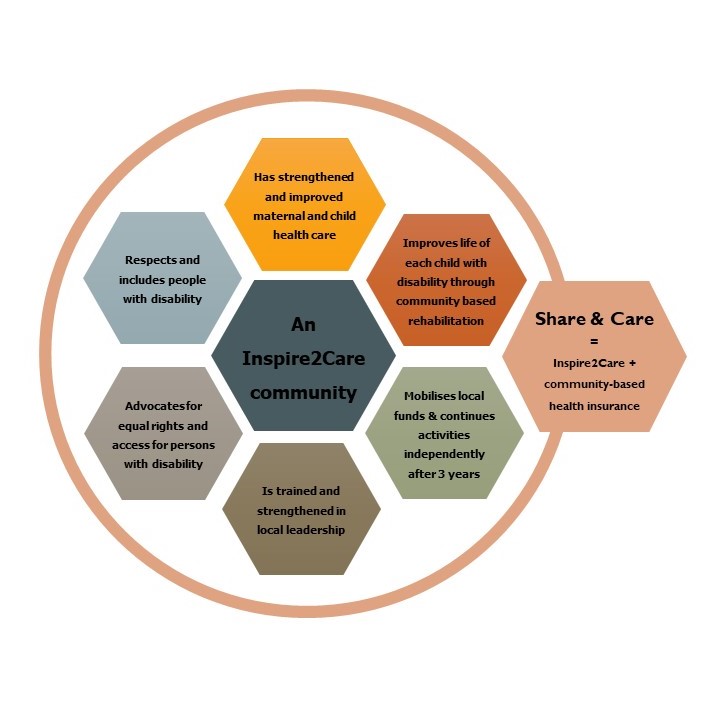 Has strengthened and improved maternal and child health care

Respects and includes people with disability

Improves life of each child with disability through community based rehabilitation

An Inspire2Care community

Share & Care
=
Inspire2Care + community-based health insurance

Advocates for equal rights and access for persons with disability

Mobilises local funds & continues activities independently after 3 years

Is trained and strengthened in local leadership