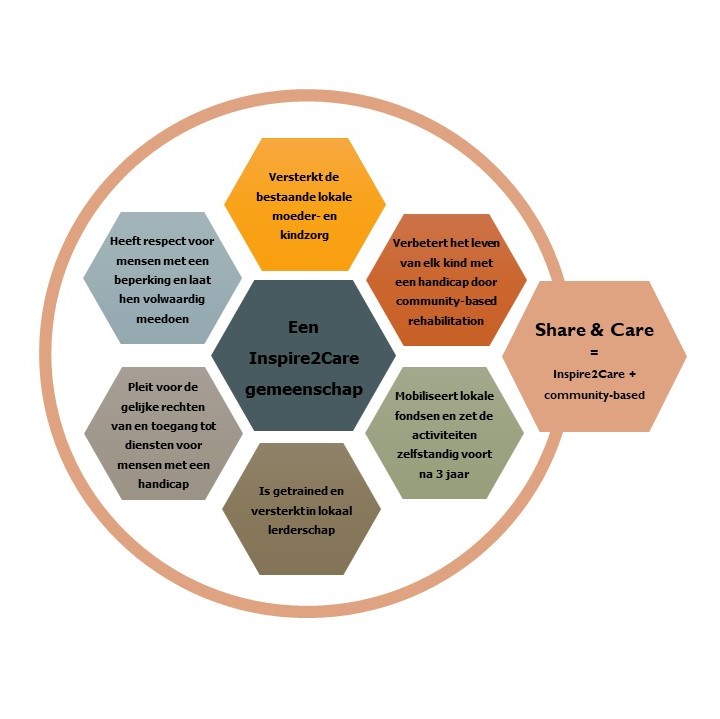 Versterkt de bestaande lokale moeder- en kindzorg

Heeft respect voor mensen met een beperking en laat hen volwaardig meedoen

Verbetert het leven van elk kind met een handicap door community-based rehabilitation

Een Inspire2Care gemeenschap

Share & Care = Inspire2Care + community-based

Pleit voor de gelijke rechten van en toegang tot diensten voor mensen met een handicap

Mobiliseert lokale fondsen en zet de activiteiten zelfstandig voort na 3 jaar

Is getrained en versterkt in lokaal lerderschap